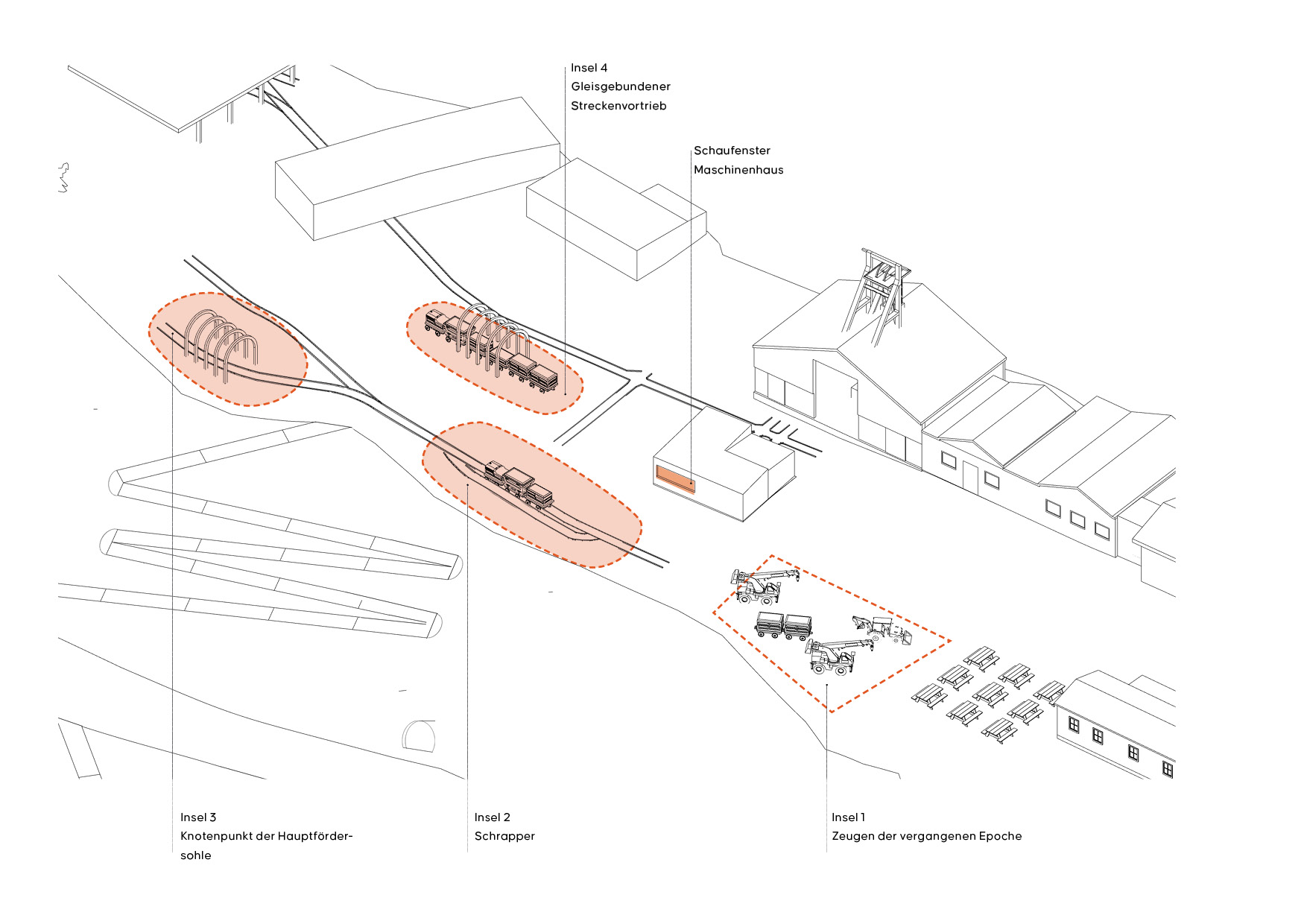 Insel 4
Gleisgebundener
Streckenvortrieb

Schaufenster
Maschinenhaus

Insel 3
Knotenpunkt der Hauptfördersohle

Insel 2
Schrapper

Insel 1
Zeugen der vergangenen Epoche